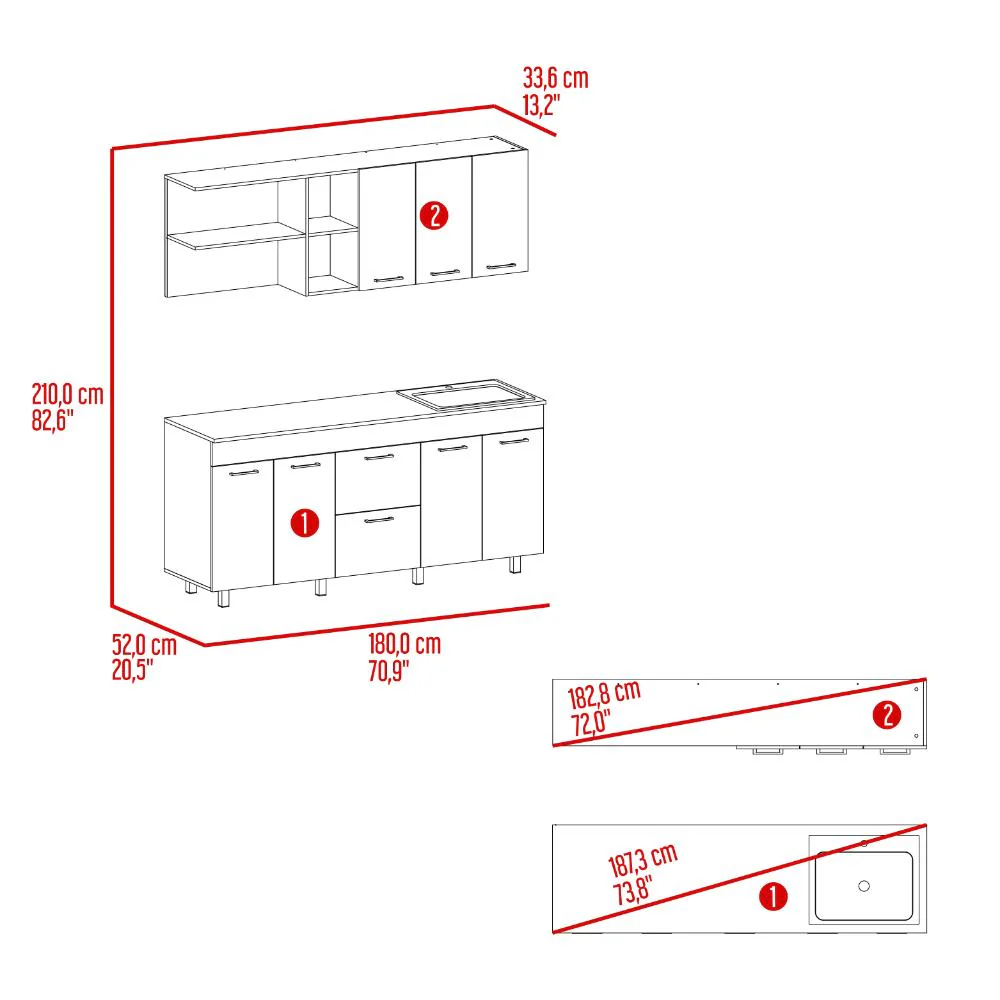 33,6 cm
13,2"

2

210,0 cm
82,6"

1

52,0 cm
20,5"

180,0 cm
70,9"

182,8 cm
72,0"

2

187,3 cm
73,8"

1