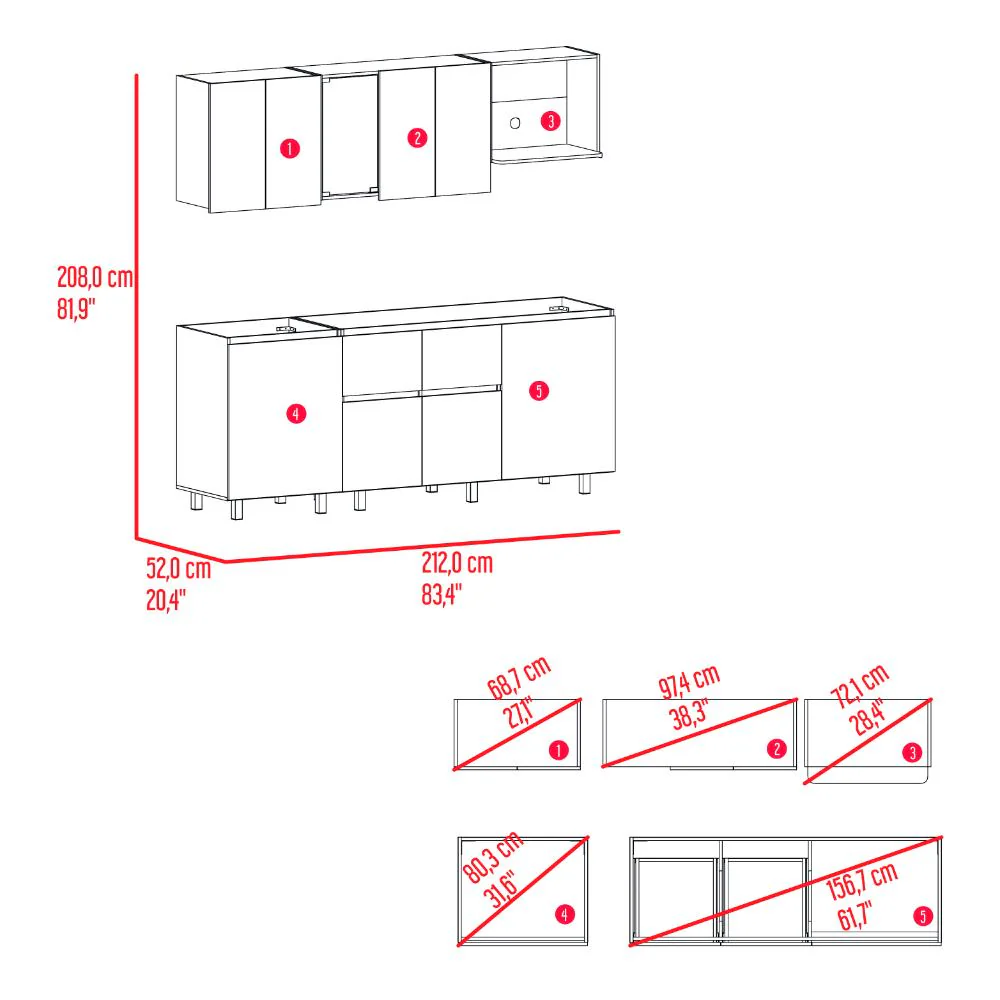 1
2
3
208,0 cm
81,9"
4
5
52,0 cm
20,4"
212,0 cm
83,4"

68,7 cm
27,1"
1
97,4 cm
38,3"
2
72,1 cm
28,4"
3

80,3 cm
31,6"
4
156,7 cm
61,7"
5