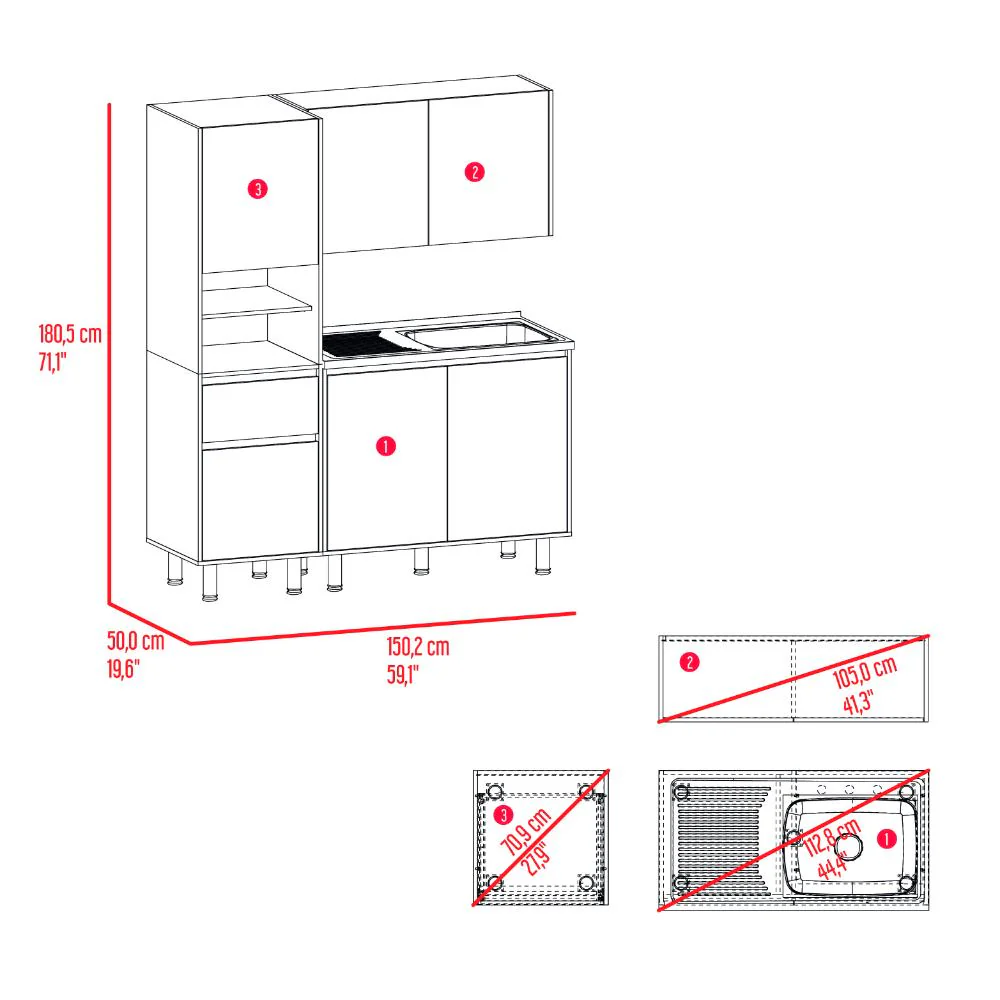 3
2
180,5 cm
71,1"
1
50,0 cm
19,6"
150,2 cm
59,1"
2
105,0 cm
41,3"
3
70,9 cm
27,9"
112,8 cm
44,4"
1