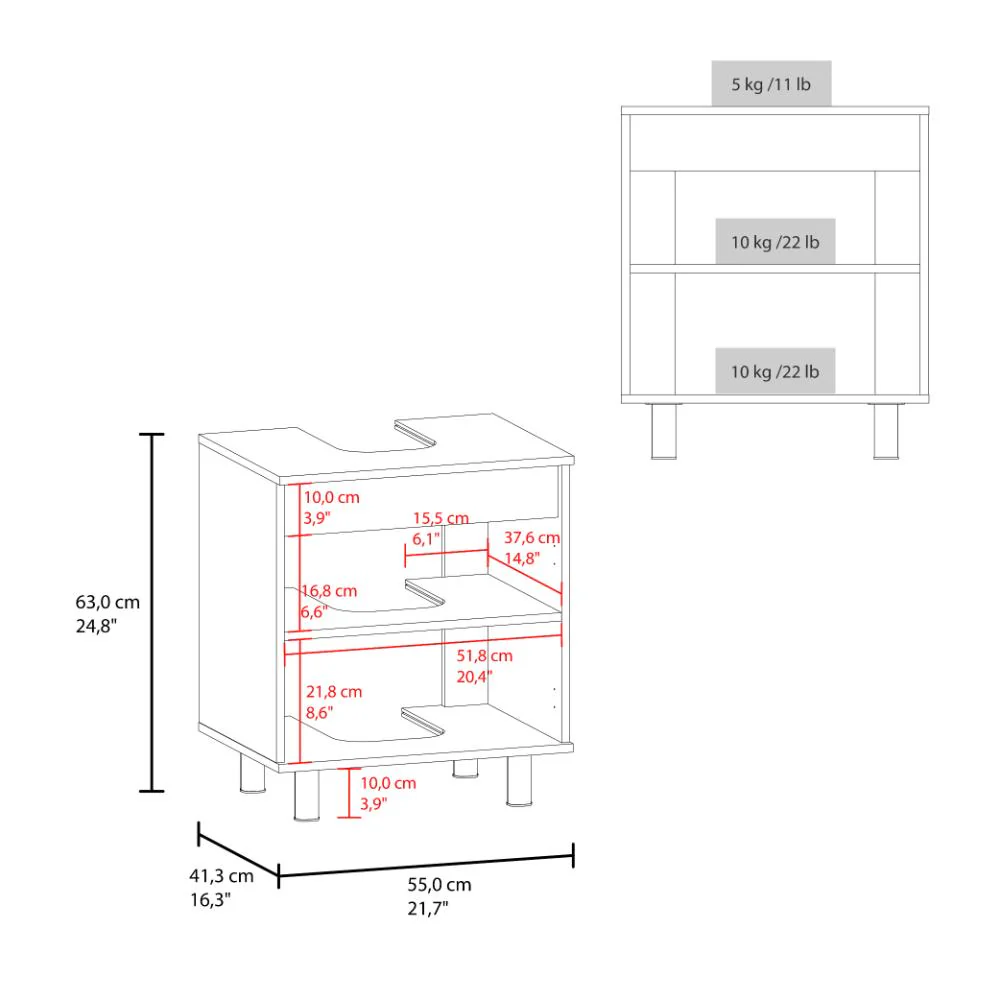 5 kg /11 lb

10 kg /22 lb

10 kg /22 lb

63,0 cm
24,8"

10,0 cm
3,9"

15,5 cm
6,1"

37,6 cm
14,8"

16,8 cm
6,6"

51,8 cm
20,4"

21,8 cm
8,6"

10,0 cm
3,9"

41,3 cm
16,3"

55,0 cm
21,7"