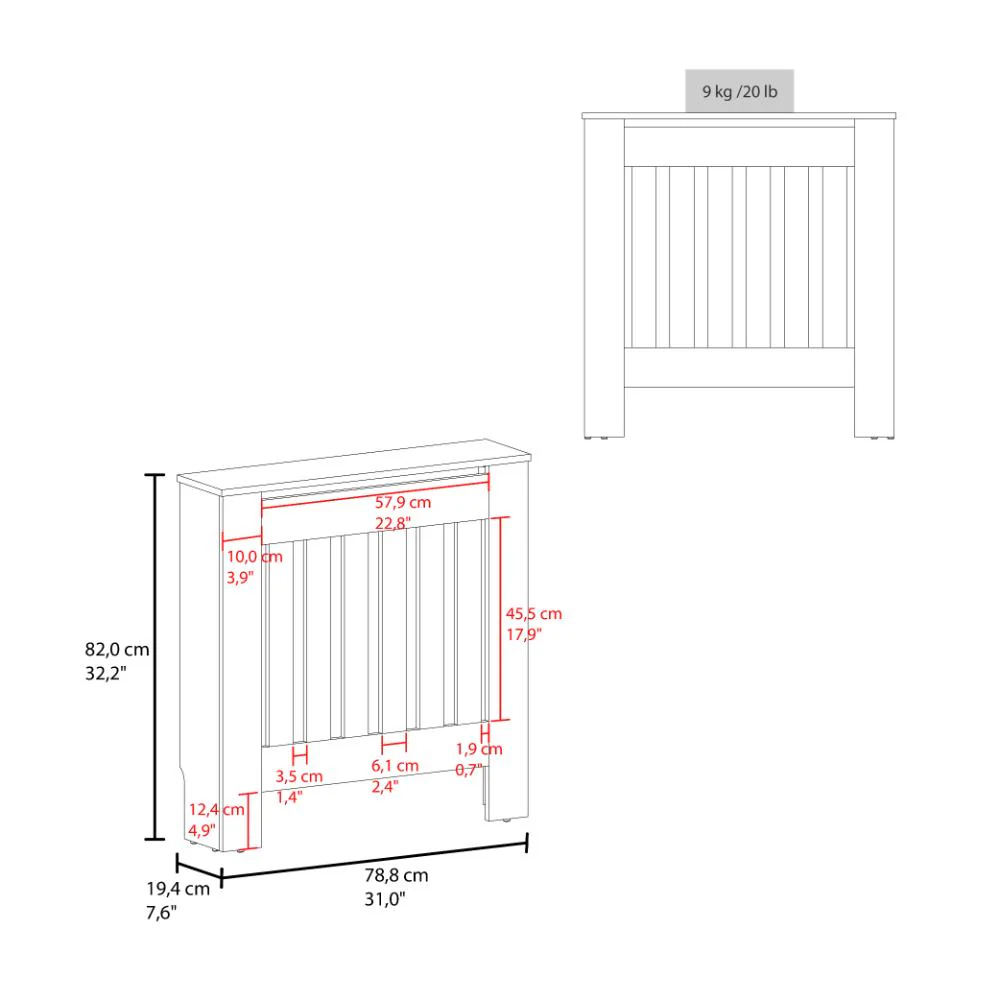 9 kg /20 lb

57,9 cm
22,8"

10,0 cm
3,9"

45,5 cm
17,9"

82,0 cm
32,2"

3,5 cm
1,4"

6,1 cm
2,4"

1,9 cm
0,7"

12,4 cm
4,9"

19,4 cm
7,6"

78,8 cm
31,0"