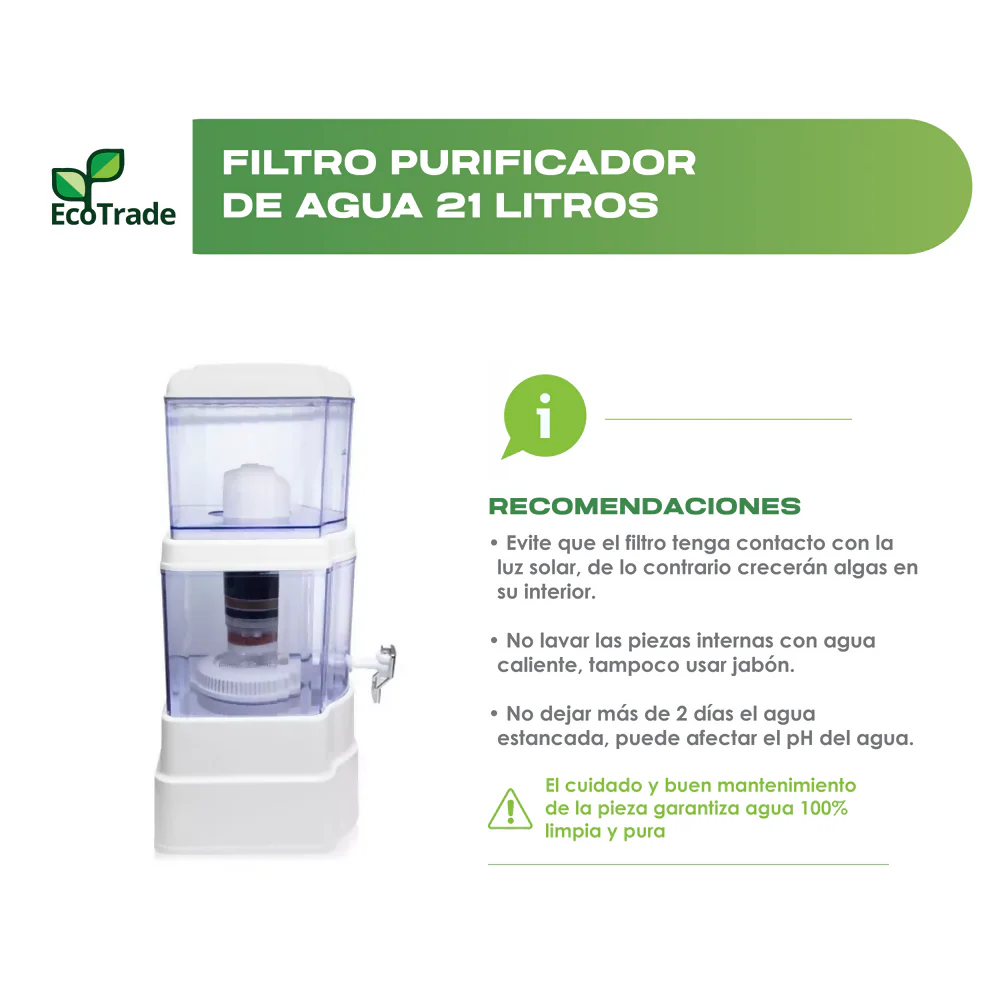 EcoTrade

FILTRO PURIFICADOR DE AGUA 21 LITROS

i

RECOMENDACIONES

• Evite que el filtro tenga contacto con la luz solar, de lo contrario crecerán algas en su interior.

• No lavar las piezas internas con agua caliente, tampoco usar jabón.

• No dejar más de 2 días el agua estancada, puede afectar el pH del agua.

El cuidado y buen mantenimiento de la pieza garantiza agua 100% limpia y pura